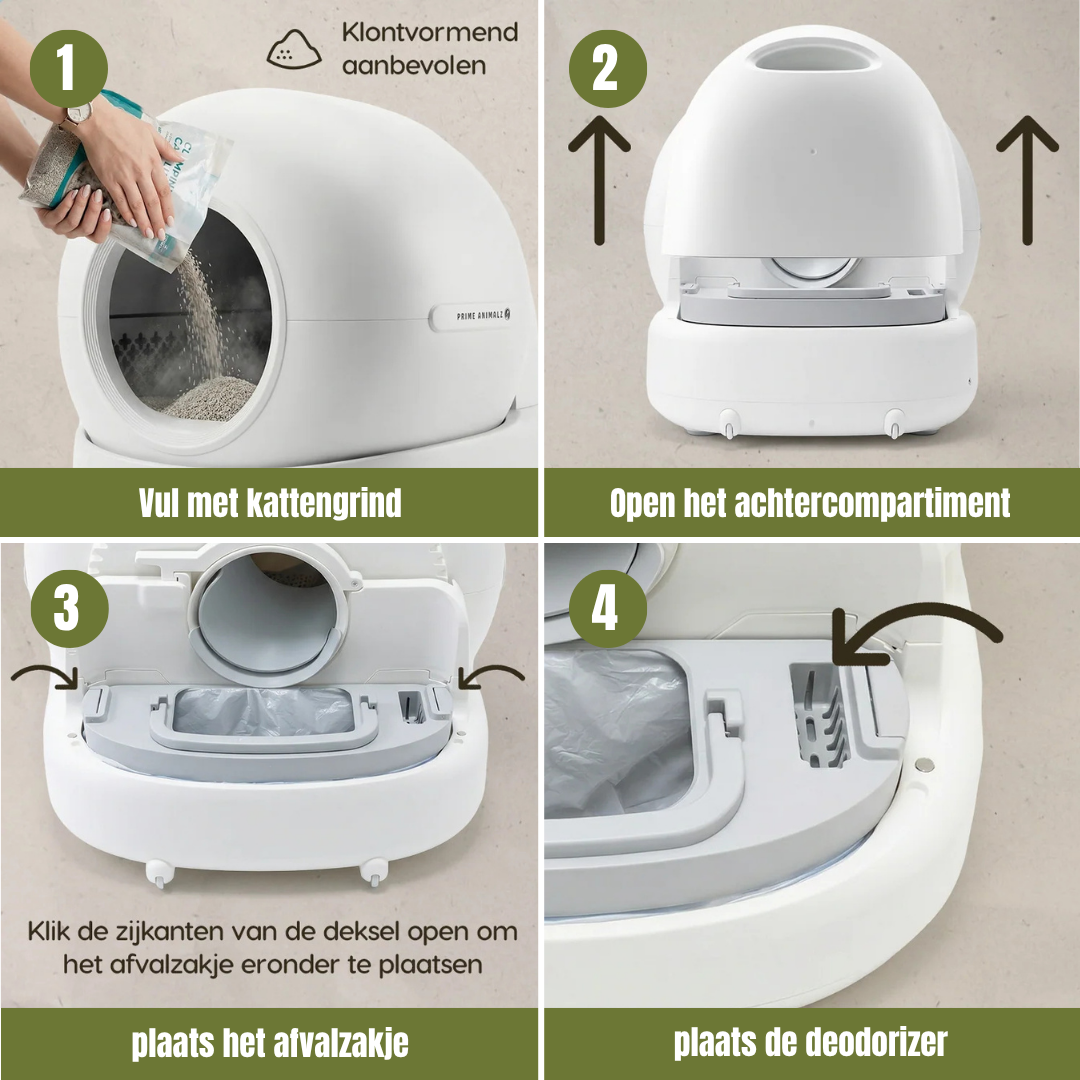 1

Klontvormend aanbevolen

PRIME ANIMALZ

Vul met kattengrind

2

Open het achtercompartiment

3

Klik de zijkanten van de deksel open om het afvalzakje eronder te plaatsen

plaats het afvalzakje

4

plaats de deodorizer